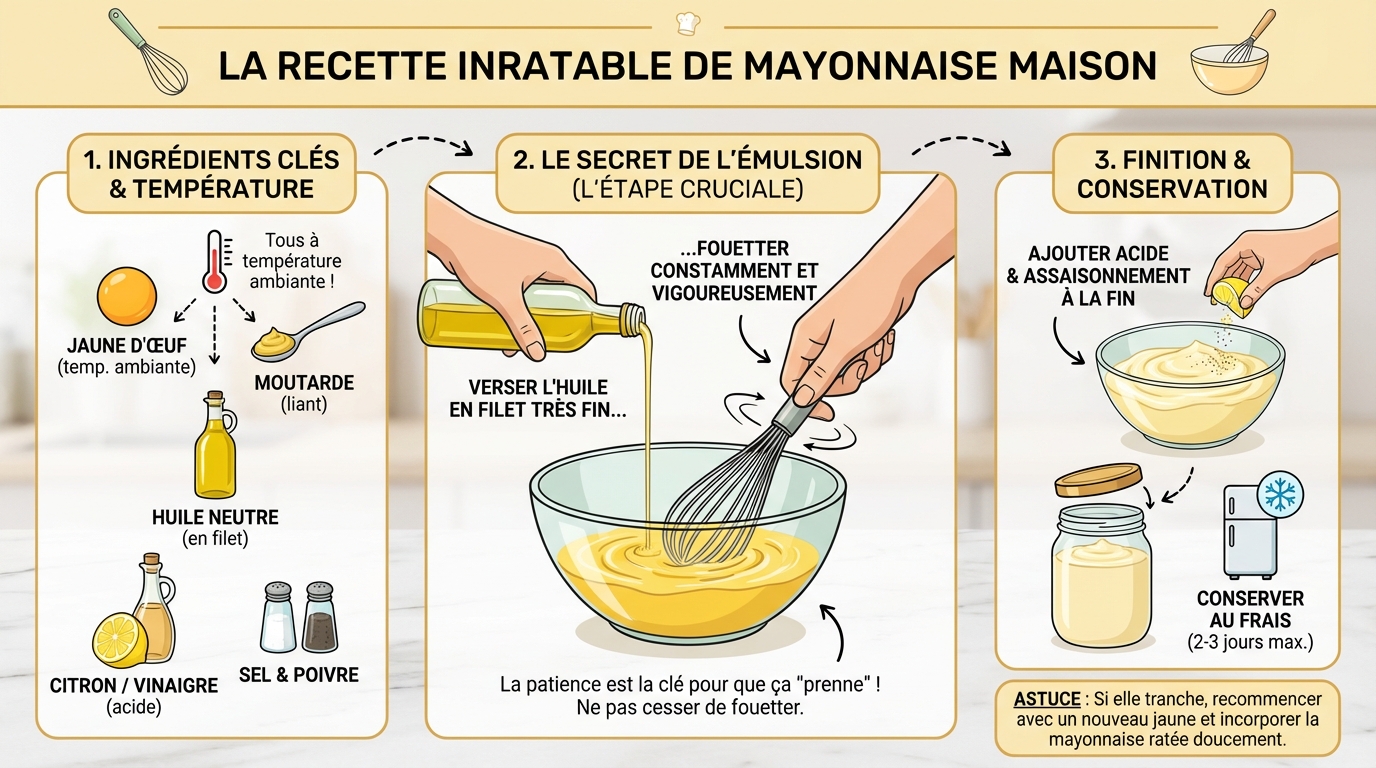 LA RECETTE INRATABLE DE MAYONNAISE MAISON

1. INGRÉDIENTS CLÉS & TEMPÉRATURE

Tous à température ambiante !

JAUNE D'ŒUF
(temp. ambiante)

MOUTARDE
(liant)

HUILE NEUTRE
(en filet)

CITRON / VINAIGRE
(acide)

SEL & POIVRE

2. LE SECRET DE L'ÉMULSION
(L'ÉTAPE CRUCIALE)

VERSER L'HUILE EN FILET TRÈS FIN...

...FOUETTER CONSTAMMENT ET VIGOUREUSEMENT

La patience est la clé pour que ça "prenne" !
Ne pas cesser de fouetter.

3. FINITION & CONSERVATION

AJOUTER ACIDE & ASSAISONNEMENT À LA FIN

CONSERVER AU FRAIS
(2-3 jours max.)

ASTUCE : Si elle tranche, recommencer avec un nouveau jaune et incorporer la mayonnaise ratée doucement.